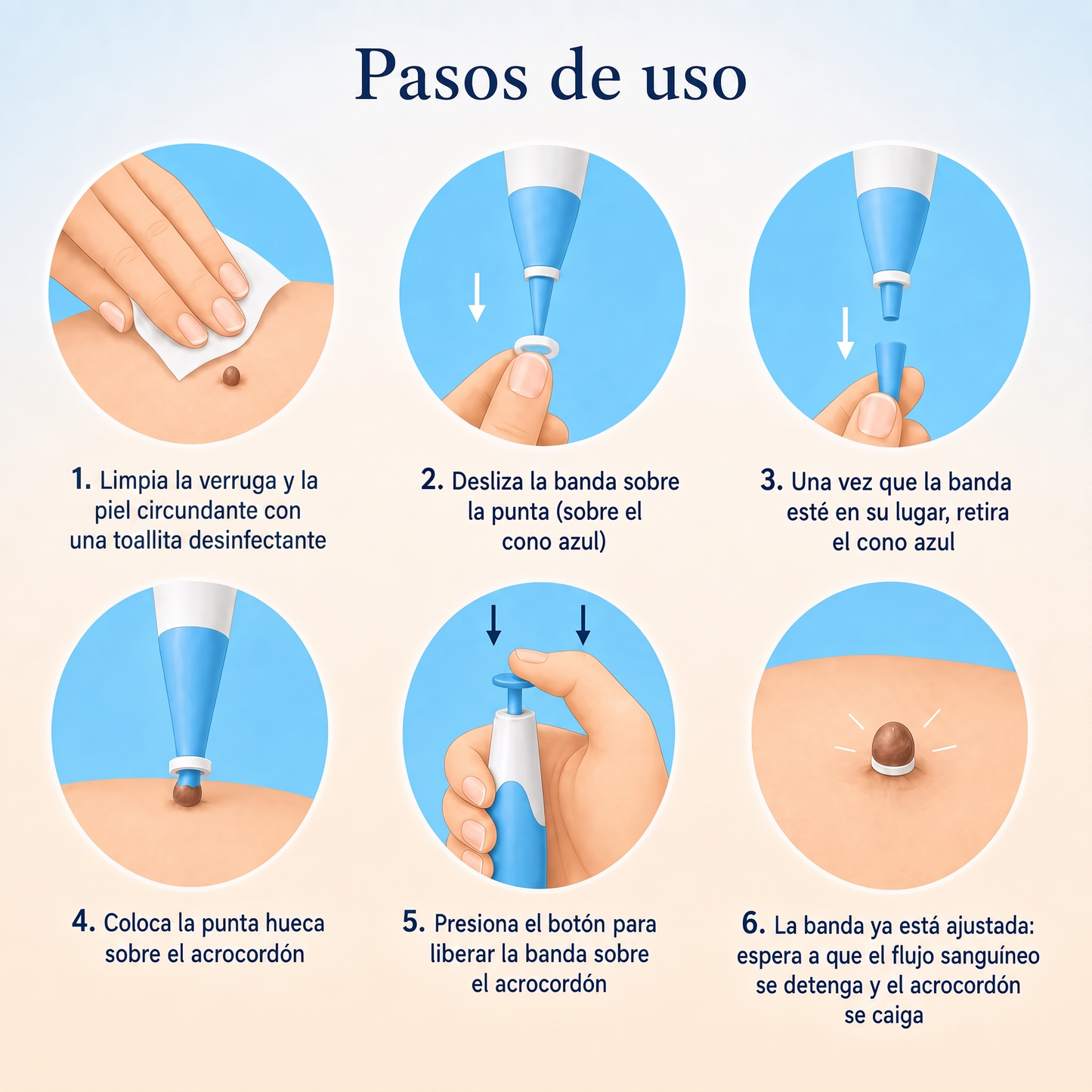 Pasos de uso

1. Limpia la verruga y la piel circundante con una toallita desinfectante

2. Desliza la banda sobre la punta (sobre el cono azul)

3. Una vez que la banda esté en su lugar, retira el cono azul

4. Coloca la punta hueca sobre el acrocordón

5. Presiona el botón para liberar la banda sobre el acrocordón

6. La banda ya está ajustada: espera a que el flujo sanguíneo se detenga y el acrocordón se caiga